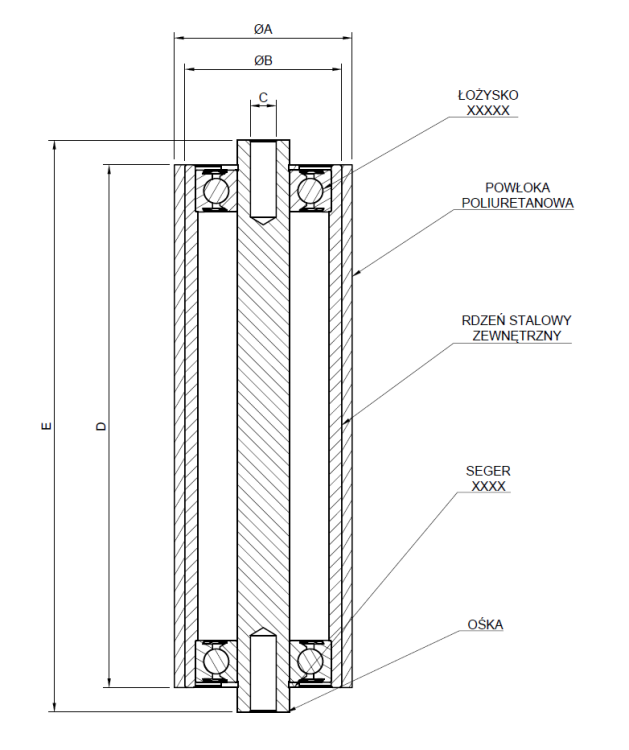 ØA
ØB
C
ŁOŻYSKO
XXXXX
POWŁOKA
POLIURETANOWA
RDZEŃ STALOWY
ZEWNĘTRZNY
SEGER
XXXX
OŚKA
E
D